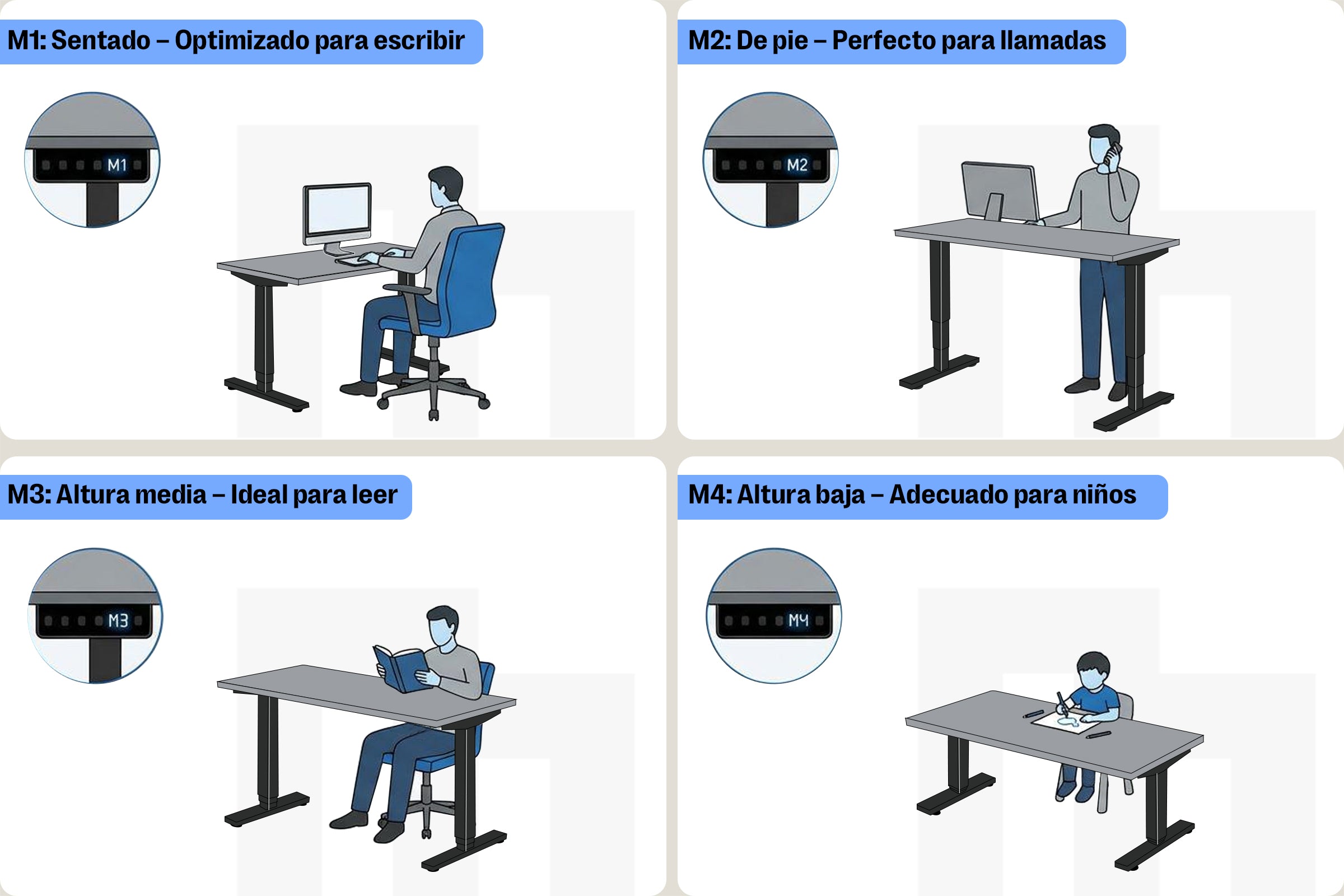 M1: Sentado – Optimizado para escribir

M1

M2: De pie – Perfecto para llamadas

M2

M3: Altura media – Ideal para leer

M3

M4: Altura baja – Adecuado para niños

M4