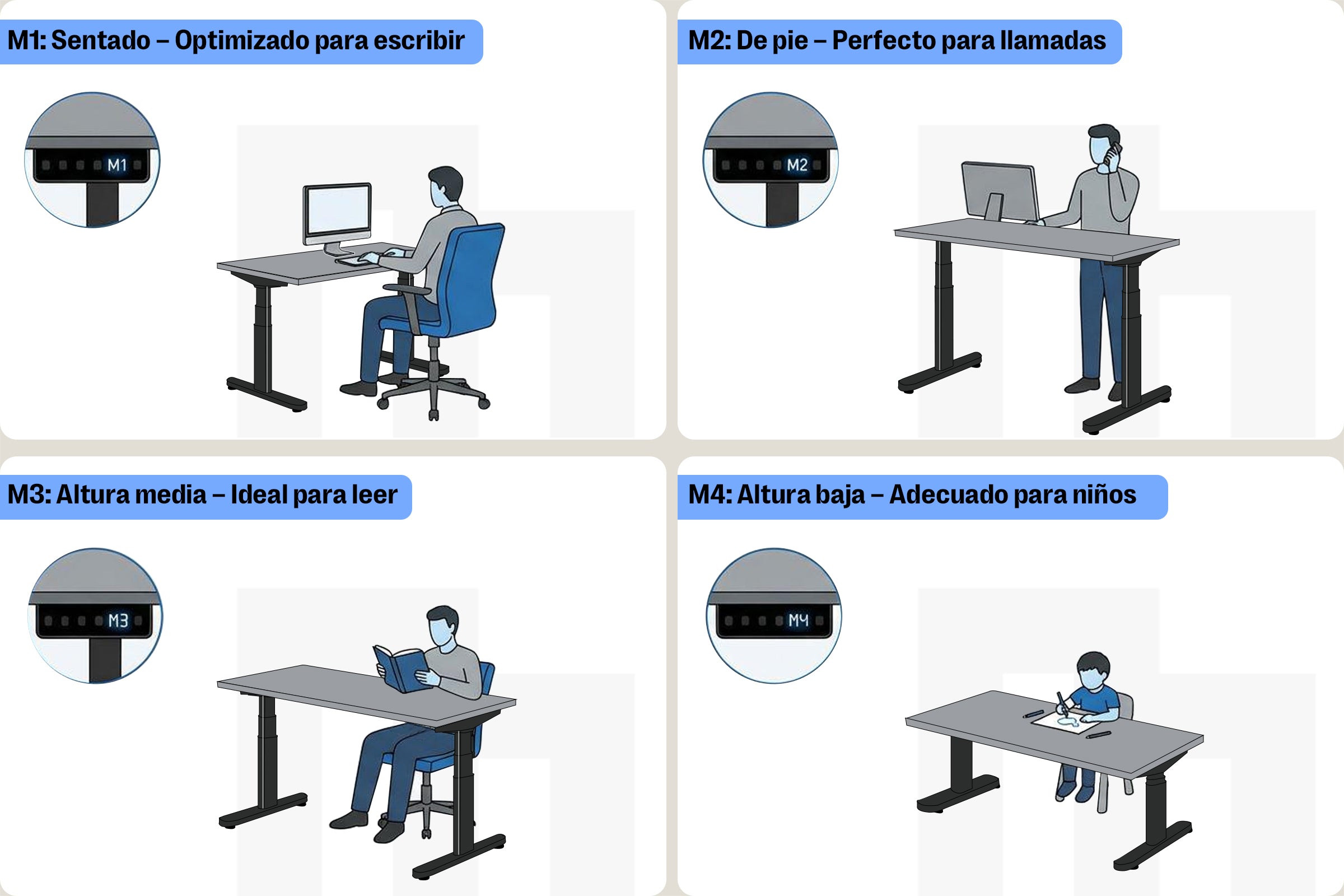 M1: Sentado – Optimizado para escribir

M1

M2: De pie – Perfecto para llamadas

M2

M3: Altura media – Ideal para leer

M3

M4: Altura baja – Adecuado para niños

M4