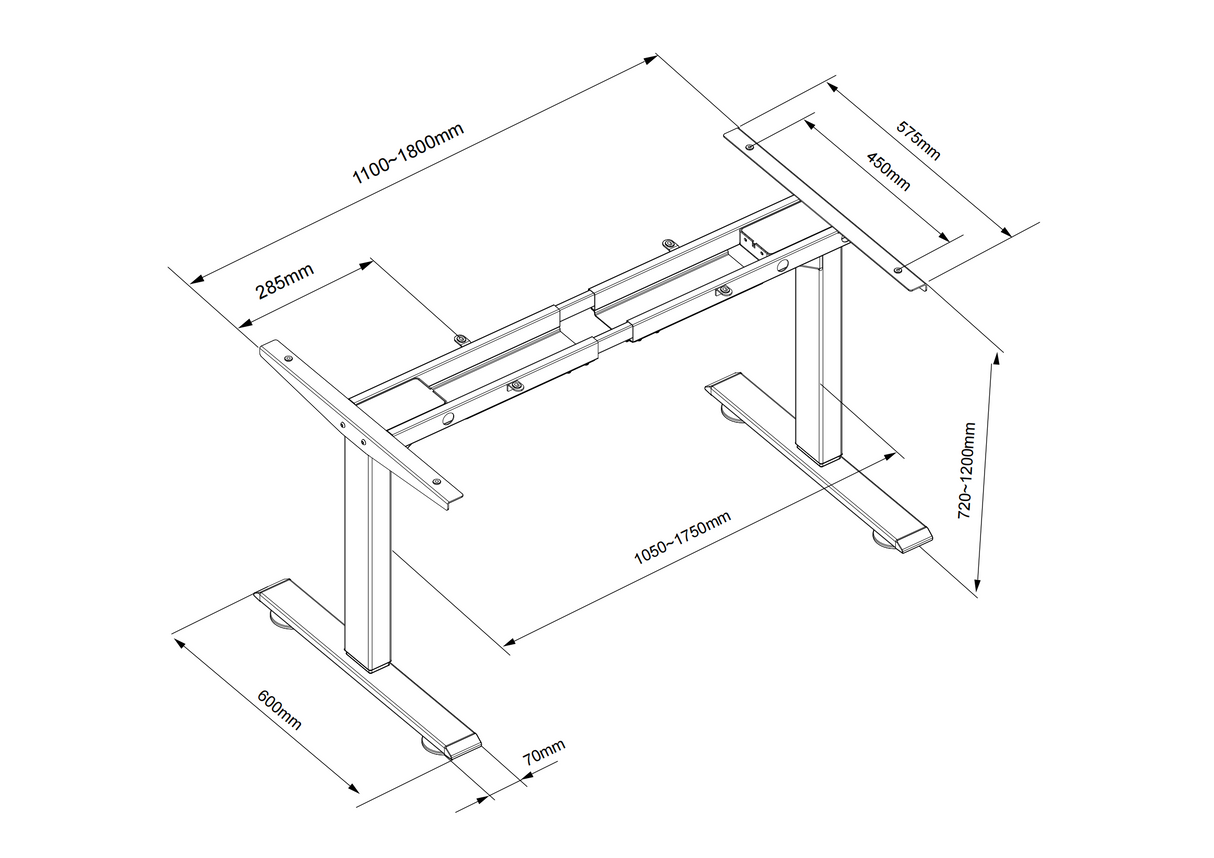 1100~1800mm

575mm

450mm

285mm

720~1200mm

1050~1750mm

600mm

70mm